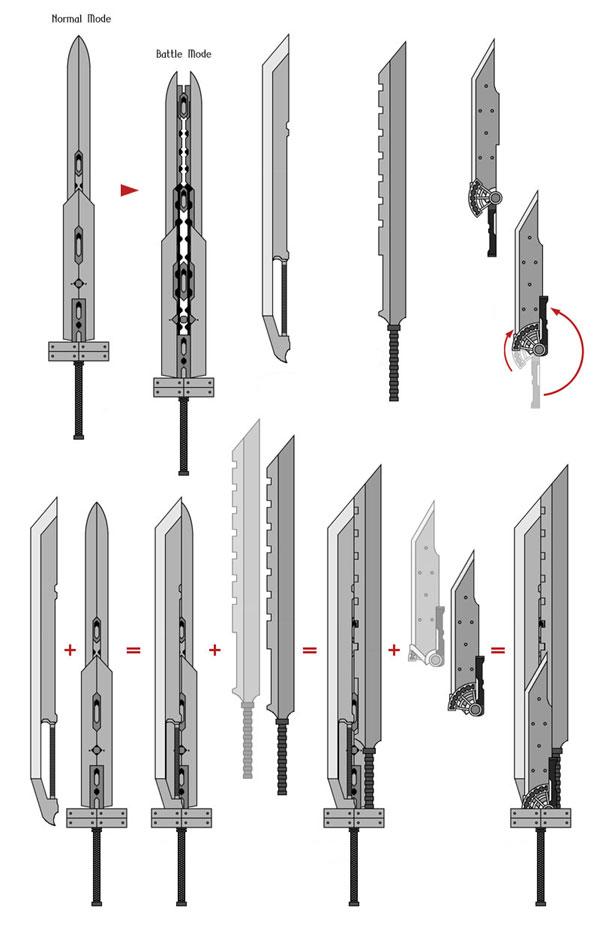 Normal Mode

Battle Mode

+ = + = + =